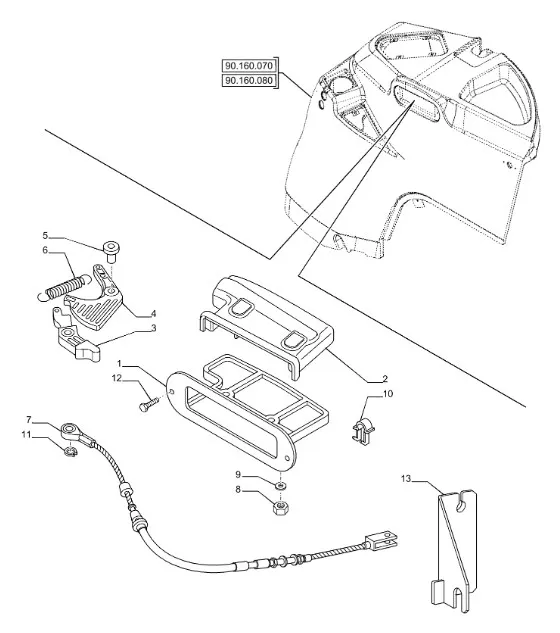 90.160.070
90.160.080
5
6
4
3
1
12
2
10
7
11
9
8
13