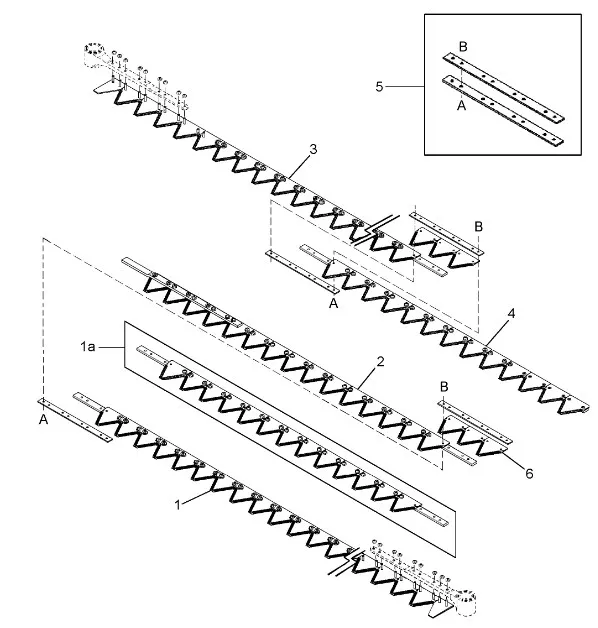 B
5
A
3
B
A
4
1a
2
B
A
6
1